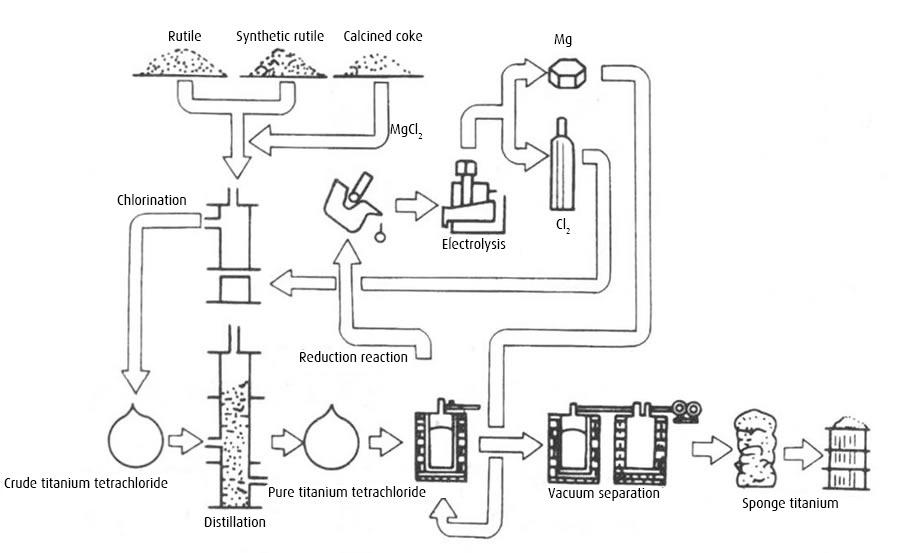 Rutile
Synthetic rutile
Calcined coke
Mg
$MgCl_2$
Chlorination
Electrolysis
$Cl_2$
Reduction reaction
Crude titanium tetrachloride
Distillation
Pure titanium tetrachloride
Vacuum separation
Sponge titanium